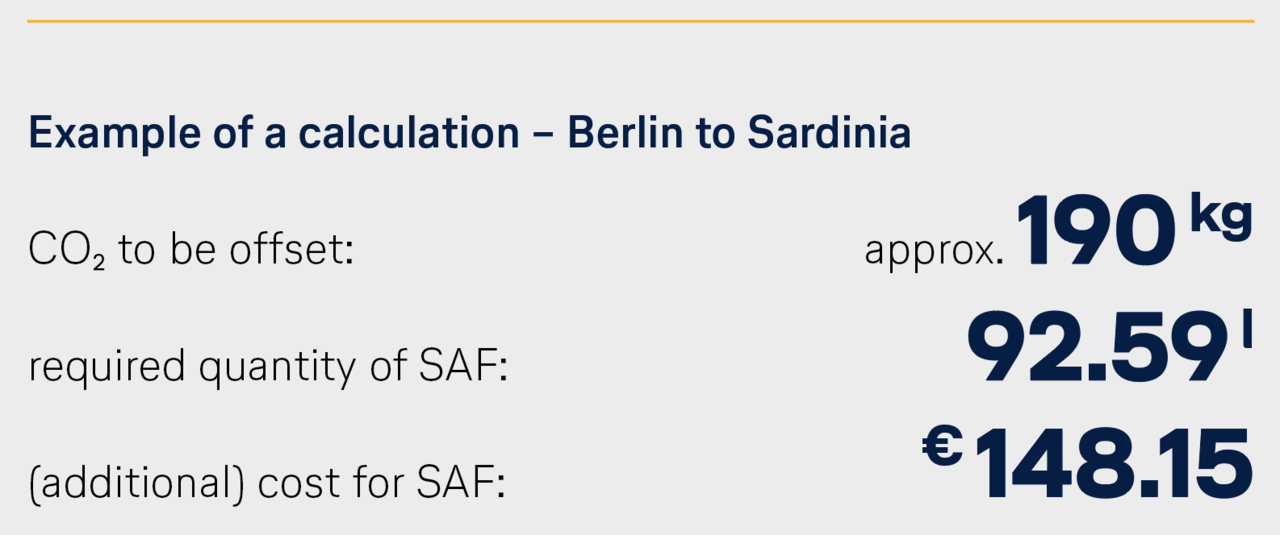 Example of a calculation – Berlin to Sardinia

$CO_2$ to be offset: approx. 190 kg

required quantity of SAF: 92.59 l

(additional) cost for SAF: € 148.15